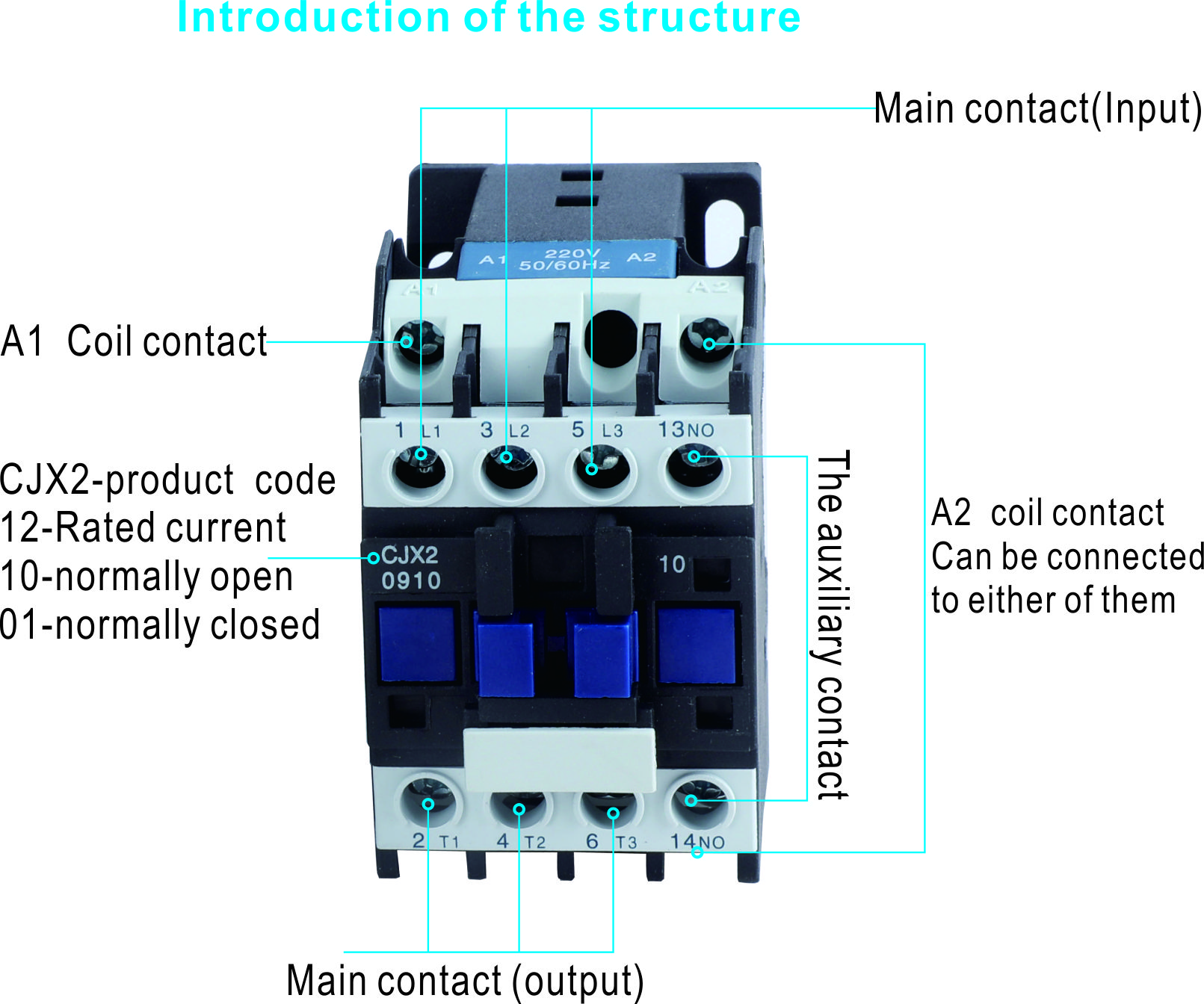 Introduction of the structure

Main contact(Input)

A1 220V 50/60Hz A2

A1 A2

A1 Coil contact

1 L1 3 L2 5 L3 13NO

CJX2-product code
12-Rated current
10-normally open
01-normally closed

CJX2
0910

10

The auxiliary contact

A2 coil contact
Can be connected to either of them

2 T1 4 T2 6 T3 14NO

Main contact (output)